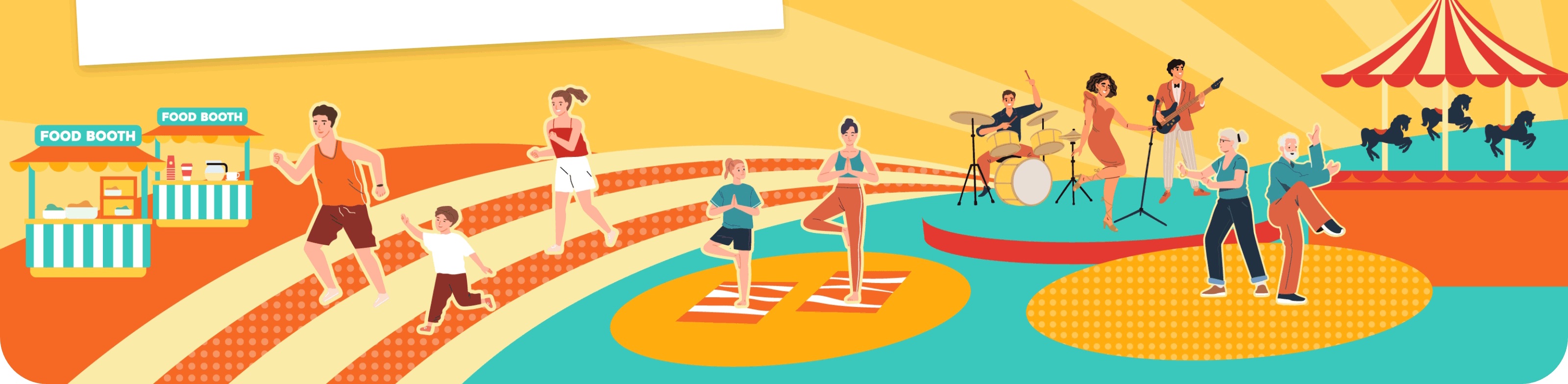 FOOD BOOTH
FOOD BOOTH