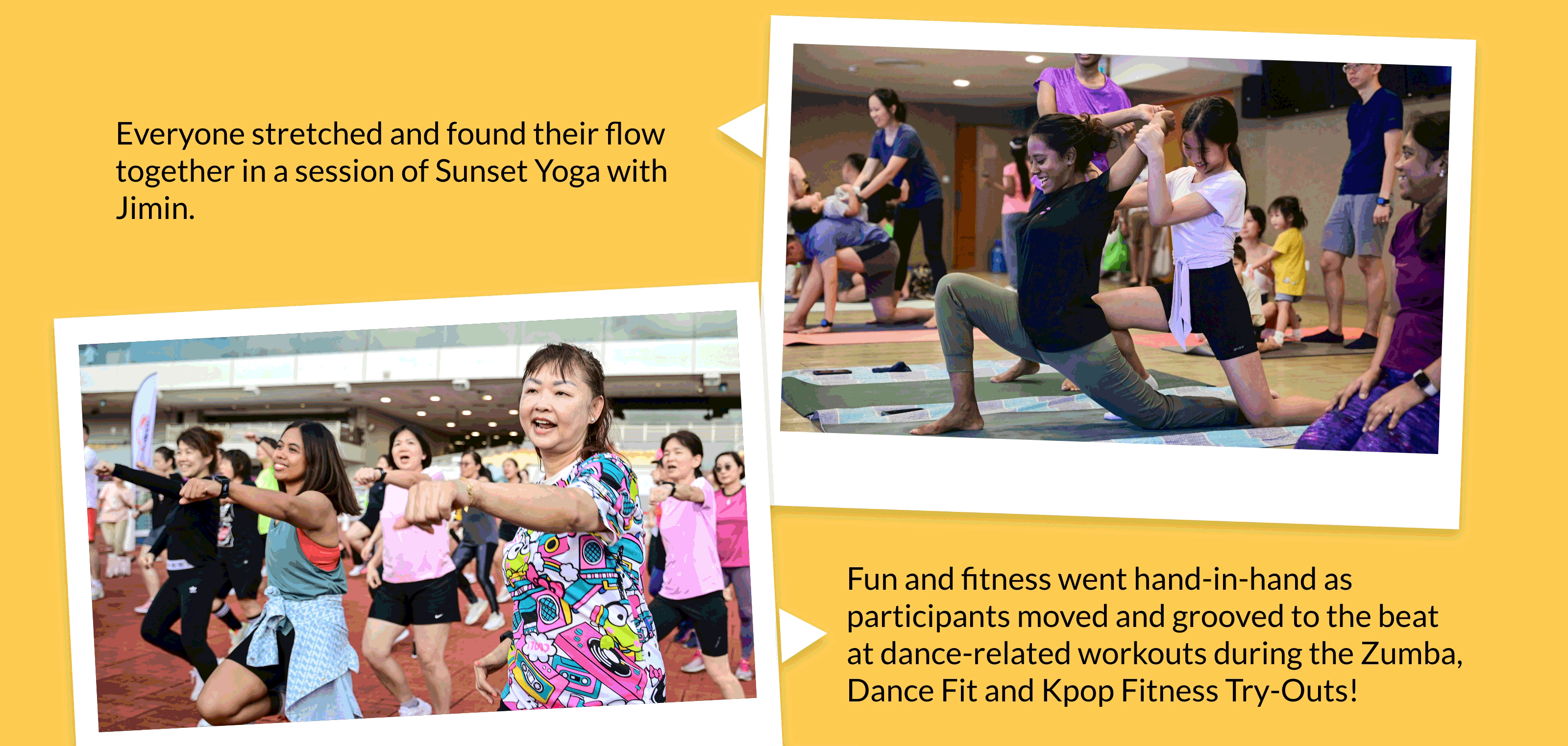 Everyone stretched and found their flow together in a session of Sunset Yoga with Jimin.

Fun and fitness went hand-in-hand as participants moved and grooved to the beat at dance-related workouts during the Zumba, Dance Fit and Kpop Fitness Try-Outs!